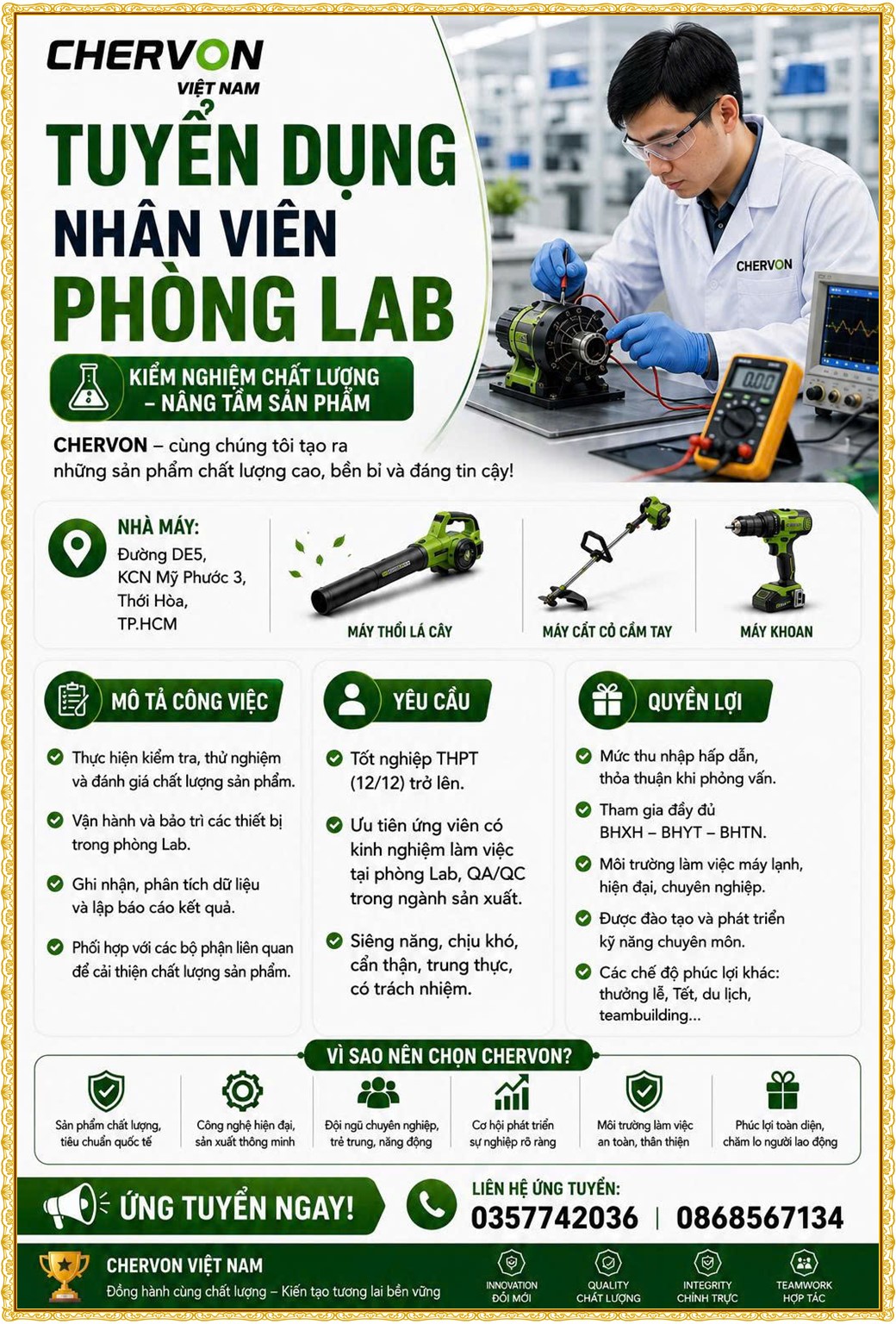 CHERVON
VIỆT NAM

TUYỂN DỤNG
NHÂN VIÊN
PHÒNG LAB

KIỂM NGHIỆM CHẤT LƯỢNG
– NÂNG TẦM SẢN PHẨM

CHERVON – cùng chúng tôi tạo ra những sản phẩm chất lượng cao, bền bỉ và đáng tin cậy!

CHERVON

0.00

NHÀ MÁY:
Đường DE5,
KCN Mỹ Phước 3,
Thới Hòa,
TP.HCM

MÁY THỔI LÁ CÂY
MÁY CẮT CỎ CẦM TAY
MÁY KHOAN

MÔ TẢ CÔNG VIỆC
Thực hiện kiểm tra, thử nghiệm và đánh giá chất lượng sản phẩm.
Vận hành và bảo trì các thiết bị trong phòng Lab.
Ghi nhận, phân tích dữ liệu và lập báo cáo kết quả.
Phối hợp với các bộ phận liên quan để cải thiện chất lượng sản phẩm.

YÊU CẦU
Tốt nghiệp THPT (12/12) trở lên.
Ưu tiên ứng viên có kinh nghiệm làm việc tại phòng Lab, QA/QC trong ngành sản xuất.
Siêng năng, chịu khó, cẩn thận, trung thực, có trách nhiệm.

QUYỀN LỢI
Mức thu nhập hấp dẫn, thỏa thuận khi phỏng vấn.
Tham gia đầy đủ BHXH – BHYT – BHTN.
Môi trường làm việc máy lạnh, hiện đại, chuyên nghiệp.
Được đào tạo và phát triển kỹ năng chuyên môn.
Các chế độ phúc lợi khác: thưởng lễ, Tết, du lịch, teambuilding...

VÌ SAO NÊN CHỌN CHERVON?
Sản phẩm chất lượng, tiêu chuẩn quốc tế
Công nghệ hiện đại, sản xuất thông minh
Đội ngũ chuyên nghiệp, trẻ trung, năng động
Cơ hội phát triển sự nghiệp rõ ràng
Môi trường làm việc an toàn, thân thiện
Phúc lợi toàn diện, chăm lo người lao động

ỨNG TUYỂN NGAY!
LIÊN HỆ ỨNG TUYỂN:
0357742036 | 0868567134

CHERVON VIỆT NAM
Đồng hành cùng chất lượng – Kiến tạo tương lai bền vững
INNOVATION ĐỔI MỚI
QUALITY CHẤT LƯỢNG
INTEGRITY CHÍNH TRỰC
TEAMWORK HỢP TÁC